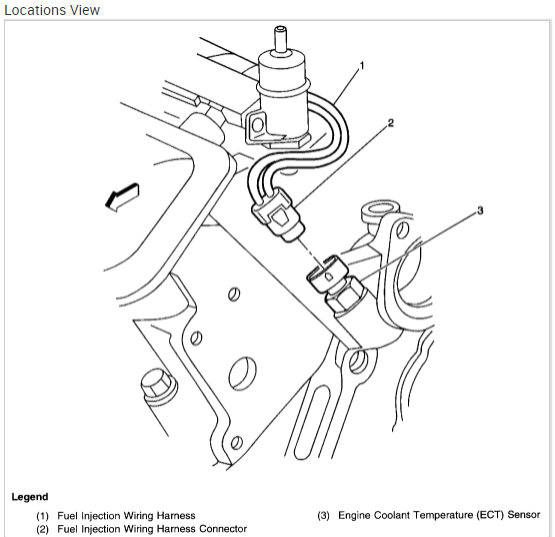 Locations View

1

2

3

Legend

(1) Fuel Injection Wiring Harness
(2) Fuel Injection Wiring Harness Connector
(3) Engine Coolant Temperature (ECT) Sensor