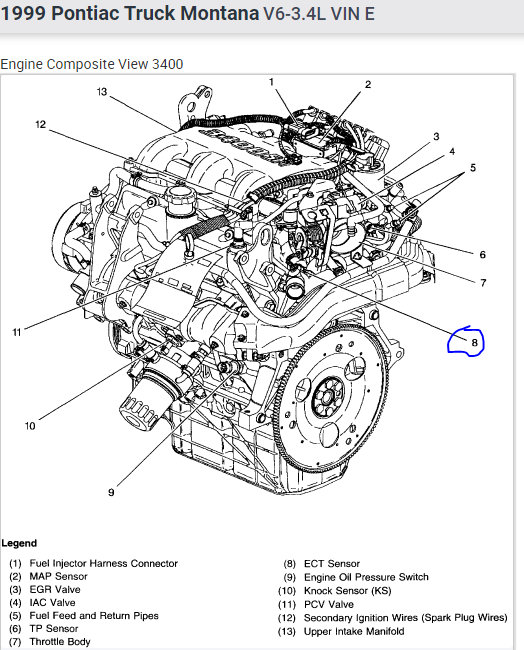 1999 Pontiac Truck Montana V6-3.4L VIN E

Engine Composite View 3400

13
1
2
12
3
4
5
6
7
11
8
10
9

Legend

(1) Fuel Injector Harness Connector
(2) MAP Sensor
(3) EGR Valve
(4) IAC Valve
(5) Fuel Feed and Return Pipes
(6) TP Sensor
(7) Throttle Body
(8) ECT Sensor
(9) Engine Oil Pressure Switch
(10) Knock Sensor (KS)
(11) PCV Valve
(12) Secondary Ignition Wires (Spark Plug Wires)
(13) Upper Intake Manifold