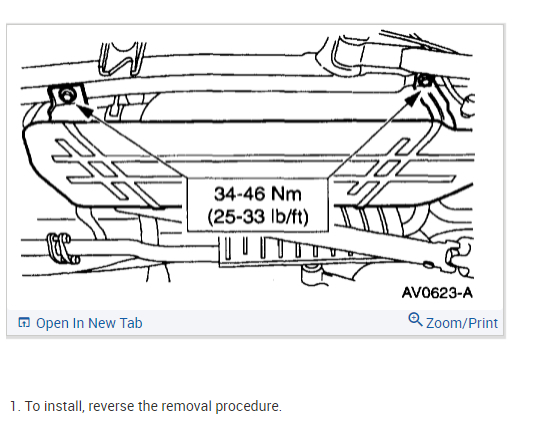 34-46 Nm
(25-33 lb/ft)

AV0623-A

Open In New Tab

Zoom/Print

1. To install, reverse the removal procedure.