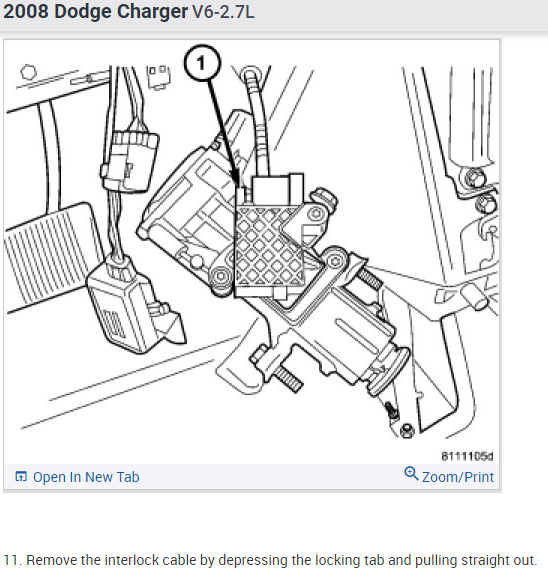 2008 Dodge Charger V6-2.7L

1

8111105d

Open In New Tab

Zoom/Print

11. Remove the interlock cable by depressing the locking tab and pulling straight out.