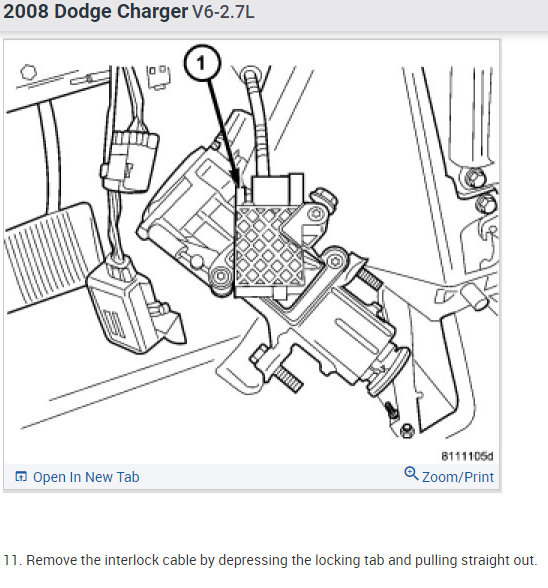 2008 Dodge Charger V6-2.7L

1

8111105d

Open In New Tab

Zoom/Print

11. Remove the interlock cable by depressing the locking tab and pulling straight out.