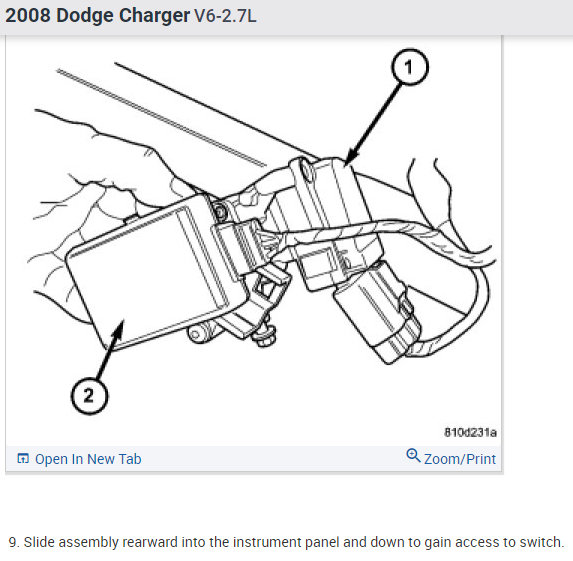 2008 Dodge Charger V6-2.7L

1

2

810d231a

Open In New Tab

Zoom/Print

9. Slide assembly rearward into the instrument panel and down to gain access to switch.