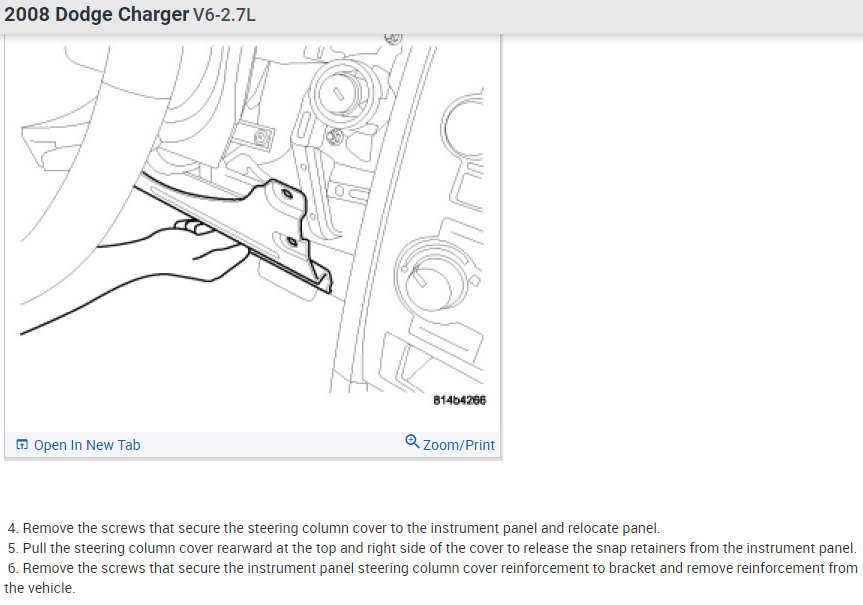 2008 Dodge Charger V6-2.7L

814b4266

Open In New Tab

Zoom/Print

4. Remove the screws that secure the steering column cover to the instrument panel and relocate panel.
5. Pull the steering column cover rearward at the top and right side of the cover to release the snap retainers from the instrument panel.
6. Remove the screws that secure the instrument panel steering column cover reinforcement to bracket and remove reinforcement from the vehicle.