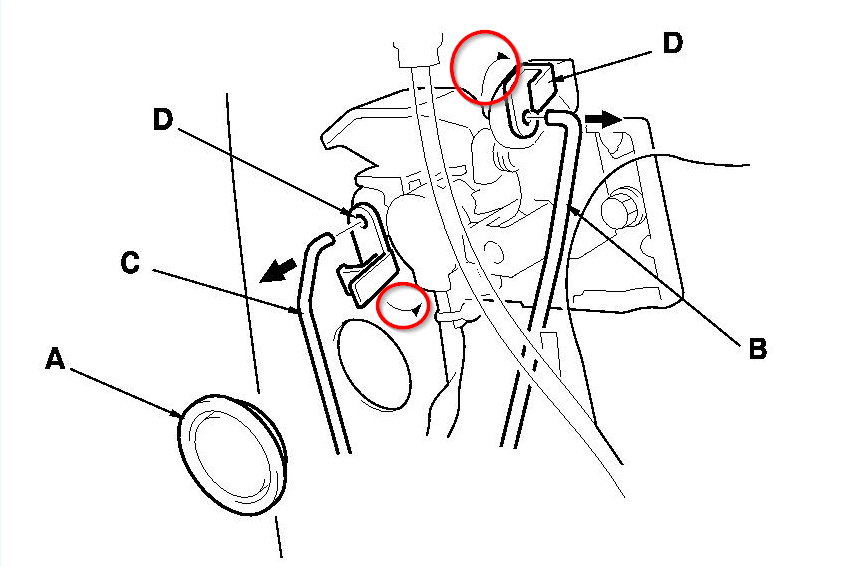 D
D
C
A
B