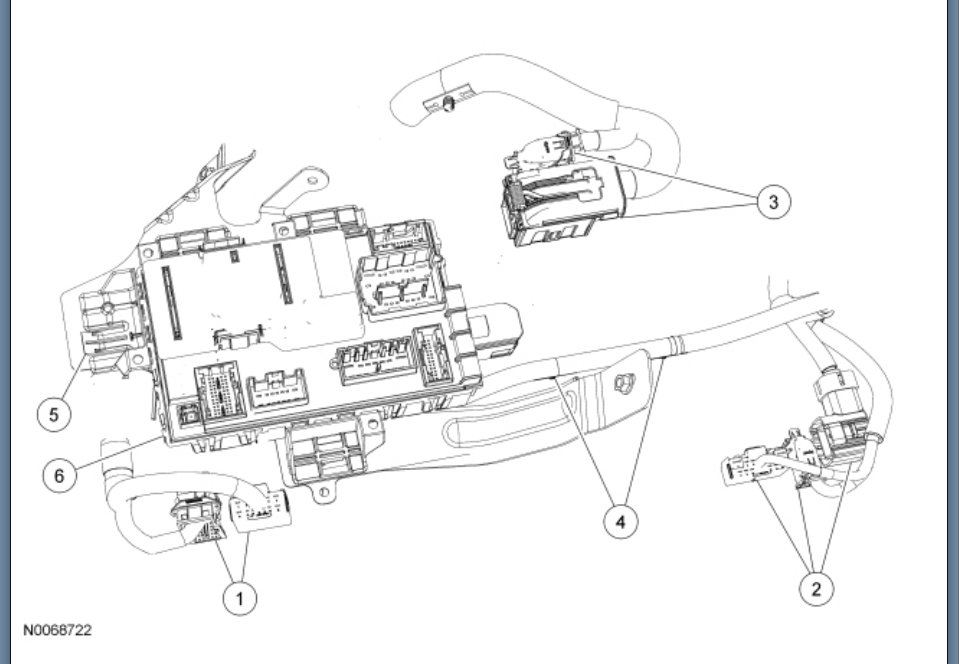 3

5

6

4

1

2

N0068722