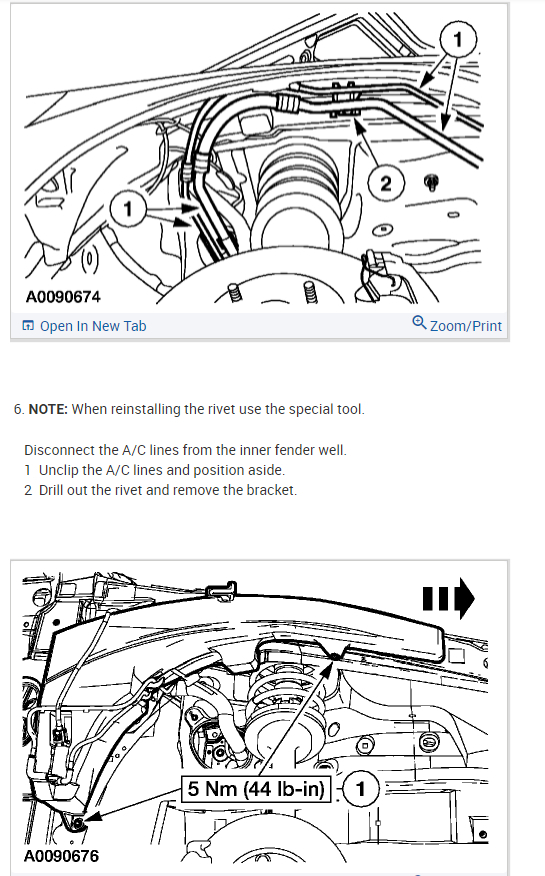 1

2

1

A0090674

Open In New Tab

Zoom/Print

6. **NOTE:** When reinstalling the rivet use the special tool.

Disconnect the A/C lines from the inner fender well.
1 Unclip the A/C lines and position aside.
2 Drill out the rivet and remove the bracket.

5 Nm (44 lb-in)

1

A0090676