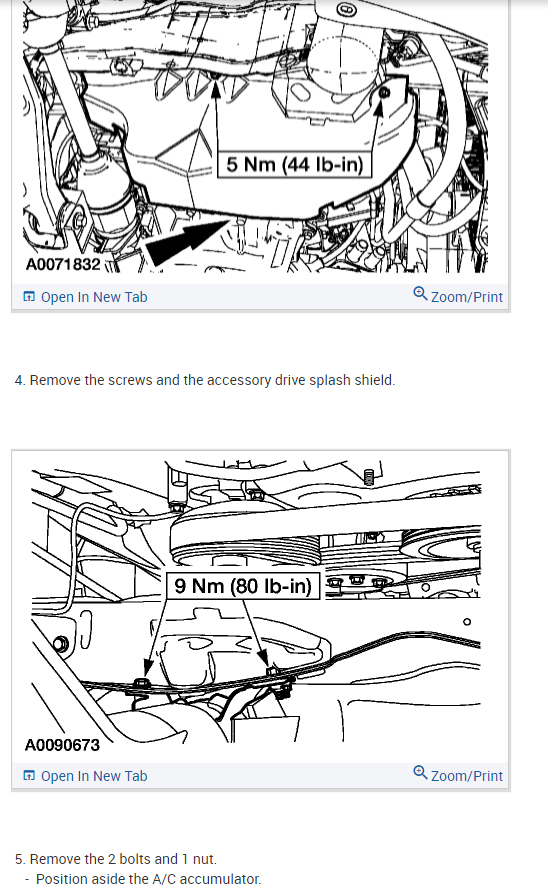 5 Nm (44 lb-in)

A0071832

Open In New Tab

Zoom/Print

4. Remove the screws and the accessory drive splash shield.

9 Nm (80 lb-in)

A0090673

Open In New Tab

Zoom/Print

5. Remove the 2 bolts and 1 nut.
- Position aside the A/C accumulator.