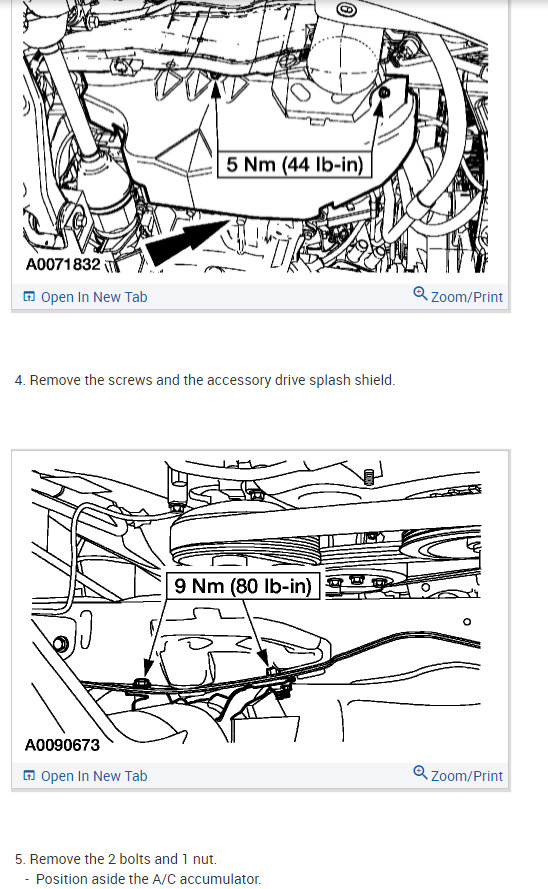 5 Nm (44 lb-in)

A0071832

Open In New Tab

Zoom/Print

4. Remove the screws and the accessory drive splash shield.

9 Nm (80 lb-in)

A0090673

Open In New Tab

Zoom/Print

5. Remove the 2 bolts and 1 nut.
- Position aside the A/C accumulator.