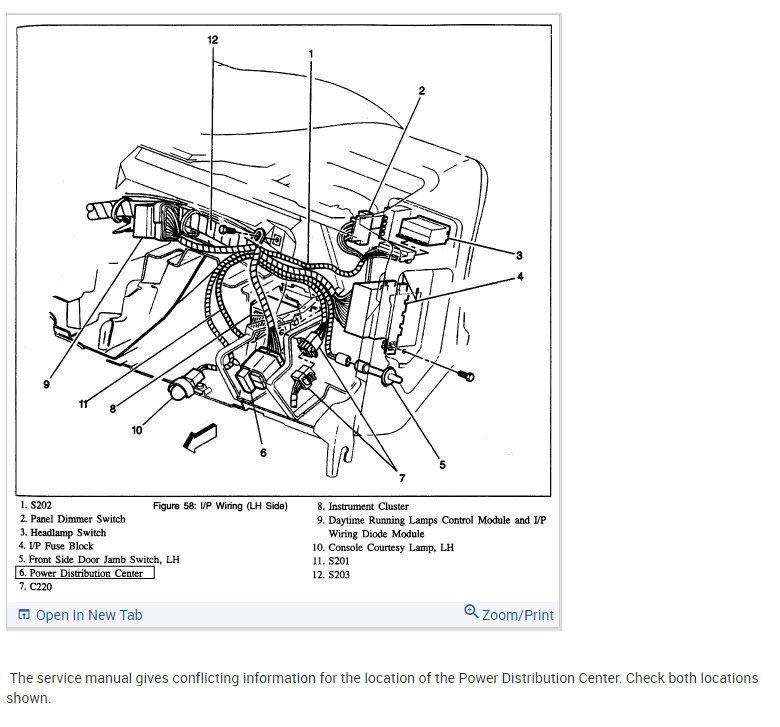 12
1
2
3
4
9
11
8
10
6
7
5

1. S202
2. Panel Dimmer Switch
3. Headlamp Switch
4. I/P Fuse Block
5. Front Side Door Jamb Switch, LH
6. Power Distribution Center
7. C220

Figure 58: I/P Wiring (LH Side)

8. Instrument Cluster
9. Daytime Running Lamps Control Module and I/P Wiring Diode Module
10. Console Courtesy Lamp, LH
11. S201
12. S203

Open In New Tab
Zoom/Print

The service manual gives conflicting information for the location of the Power Distribution Center. Check both locations shown.