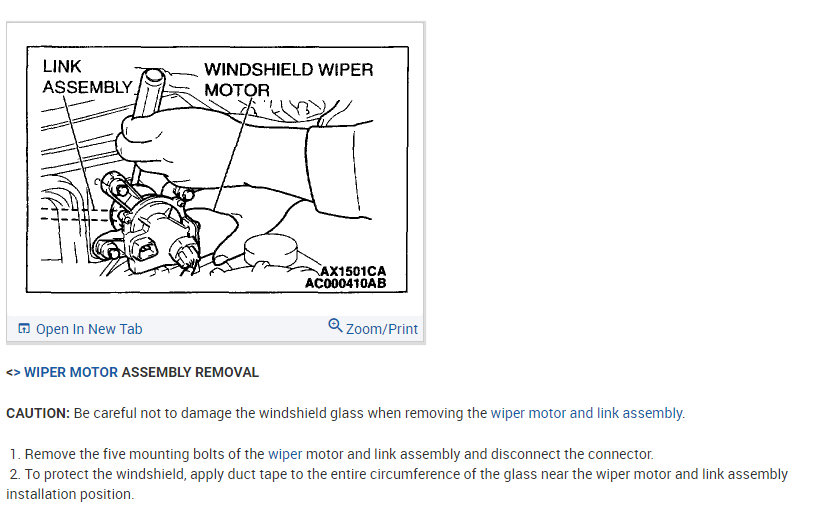 LINK ASSEMBLY

WINDSHIELD WIPER MOTOR

AX1501CA
AC000410AB

Open In New Tab

Zoom/Print

<> WIPER MOTOR ASSEMBLY REMOVAL

CAUTION: Be careful not to damage the windshield glass when removing the wiper motor and link assembly.

1. Remove the five mounting bolts of the wiper motor and link assembly and disconnect the connector.
2. To protect the windshield, apply duct tape to the entire circumference of the glass near the wiper motor and link assembly installation position.