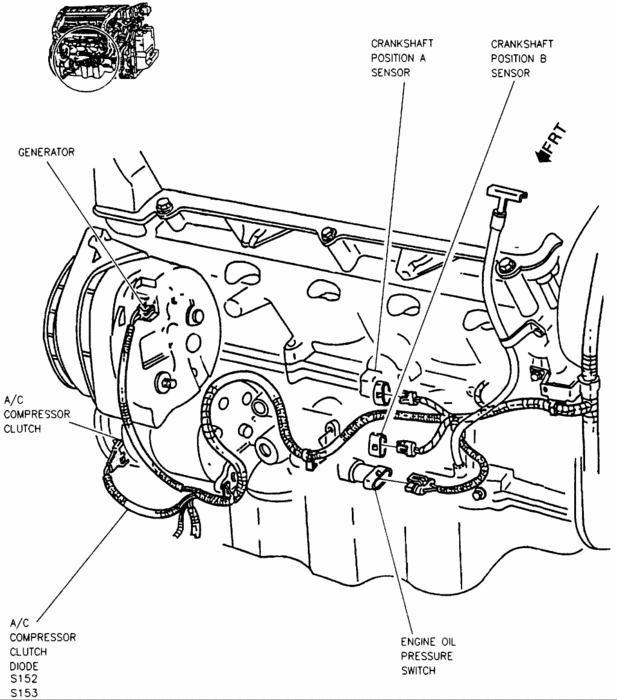 CRANKSHAFT POSITION A SENSOR

CRANKSHAFT POSITION B SENSOR

FRT

GENERATOR

A/C COMPRESSOR CLUTCH

A/C COMPRESSOR CLUTCH DIODE S152 S153

ENGINE OIL PRESSURE SWITCH