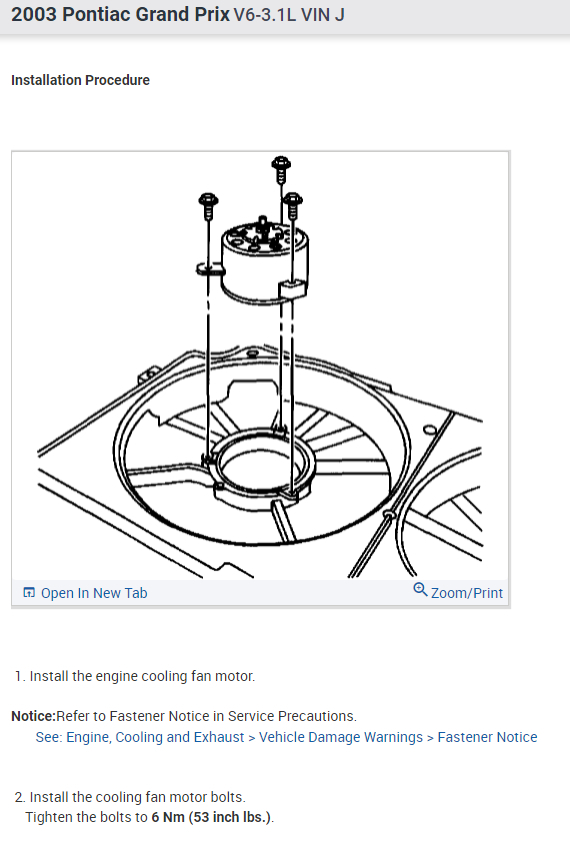 2003 Pontiac Grand Prix V6-3.1L VIN J

Installation Procedure

Open In New Tab

Zoom/Print

1. Install the engine cooling fan motor.

Notice:Refer to Fastener Notice in Service Precautions.
See: Engine, Cooling and Exhaust > Vehicle Damage Warnings > Fastener Notice

2. Install the cooling fan motor bolts.
Tighten the bolts to 6 Nm (53 inch lbs.).