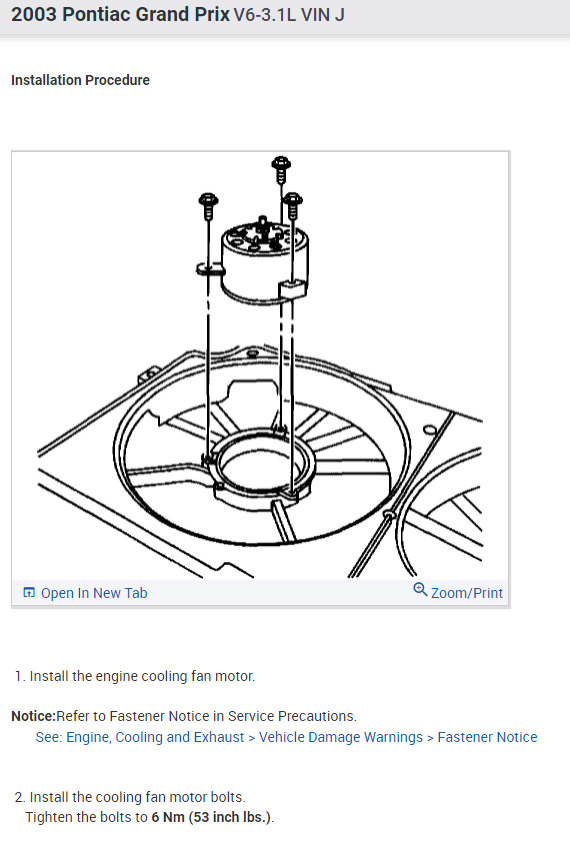 2003 Pontiac Grand Prix V6-3.1L VIN J

Installation Procedure

Open In New Tab

Zoom/Print

1. Install the engine cooling fan motor.

Notice:Refer to Fastener Notice in Service Precautions.
See: Engine, Cooling and Exhaust > Vehicle Damage Warnings > Fastener Notice

2. Install the cooling fan motor bolts.
Tighten the bolts to 6 Nm (53 inch lbs.).