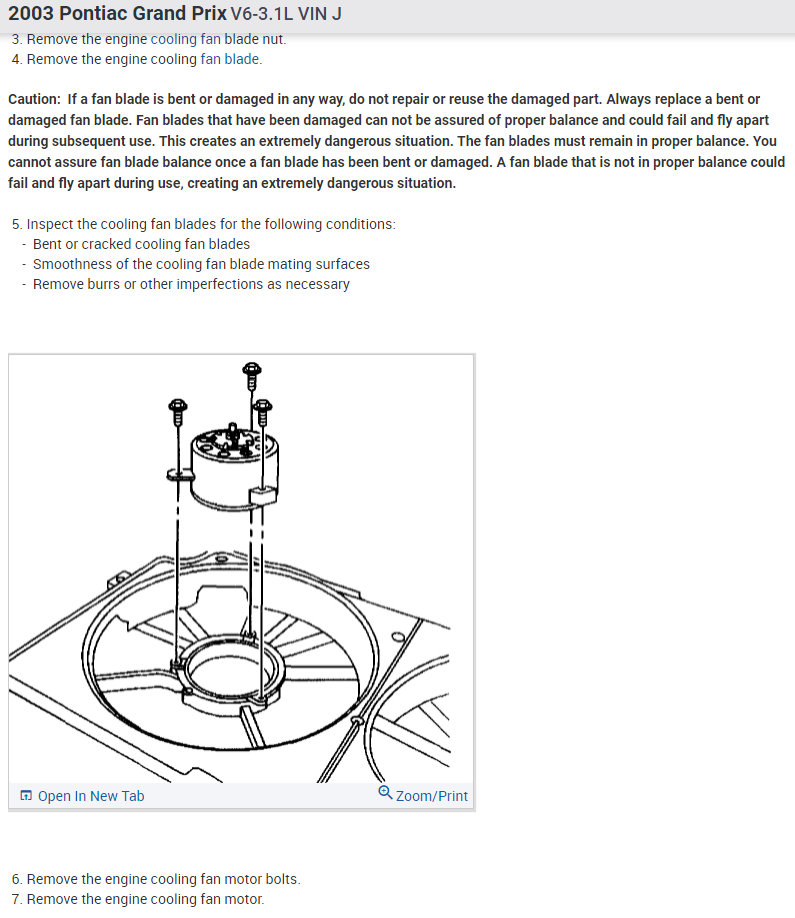 2003 Pontiac Grand Prix V6-3.1L VIN J

3. Remove the engine cooling fan blade nut.
4. Remove the engine cooling fan blade.

Caution: If a fan blade is bent or damaged in any way, do not repair or reuse the damaged part. Always replace a bent or damaged fan blade. Fan blades that have been damaged can not be assured of proper balance and could fail and fly apart during subsequent use. This creates an extremely dangerous situation. The fan blades must remain in proper balance. You cannot assure fan blade balance once a fan blade has been bent or damaged. A fan blade that is not in proper balance could fail and fly apart during use, creating an extremely dangerous situation.

5. Inspect the cooling fan blades for the following conditions:
- Bent or cracked cooling fan blades
- Smoothness of the cooling fan blade mating surfaces
- Remove burrs or other imperfections as necessary

Open In New Tab
Zoom/Print

6. Remove the engine cooling fan motor bolts.
7. Remove the engine cooling fan motor.