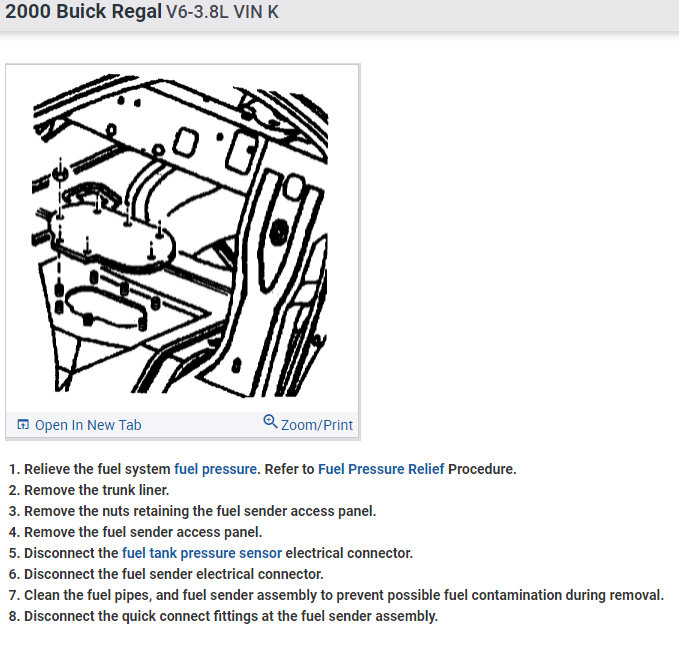 2000 Buick Regal V6-3.8L VIN K

Open In New Tab
Zoom/Print

1. Relieve the fuel system fuel pressure. Refer to Fuel Pressure Relief Procedure.
2. Remove the trunk liner.
3. Remove the nuts retaining the fuel sender access panel.
4. Remove the fuel sender access panel.
5. Disconnect the fuel tank pressure sensor electrical connector.
6. Disconnect the fuel sender electrical connector.
7. Clean the fuel pipes, and fuel sender assembly to prevent possible fuel contamination during removal.
8. Disconnect the quick connect fittings at the fuel sender assembly.