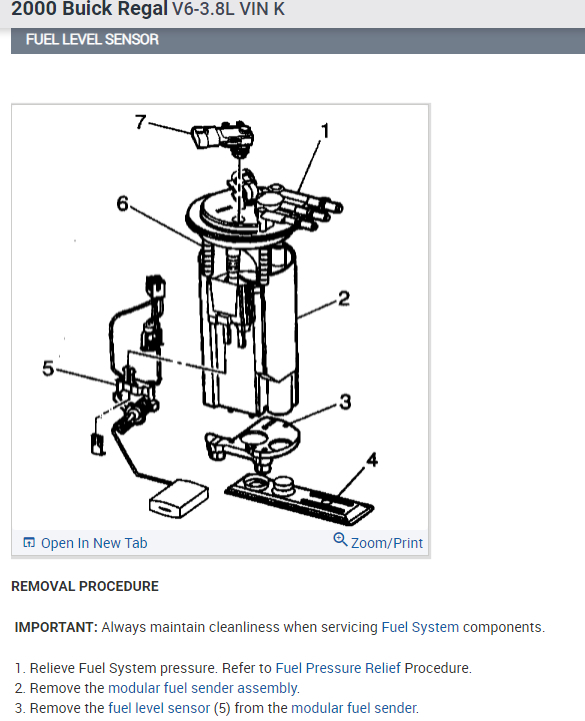 2000 Buick Regal V6-3.8L VIN K

FUEL LEVEL SENSOR

7
1
6
2
5
3
4

Open In New Tab
Zoom/Print

REMOVAL PROCEDURE

IMPORTANT: Always maintain cleanliness when servicing Fuel System components.

1. Relieve Fuel System pressure. Refer to Fuel Pressure Relief Procedure.
2. Remove the modular fuel sender assembly.
3. Remove the fuel level sensor (5) from the modular fuel sender.