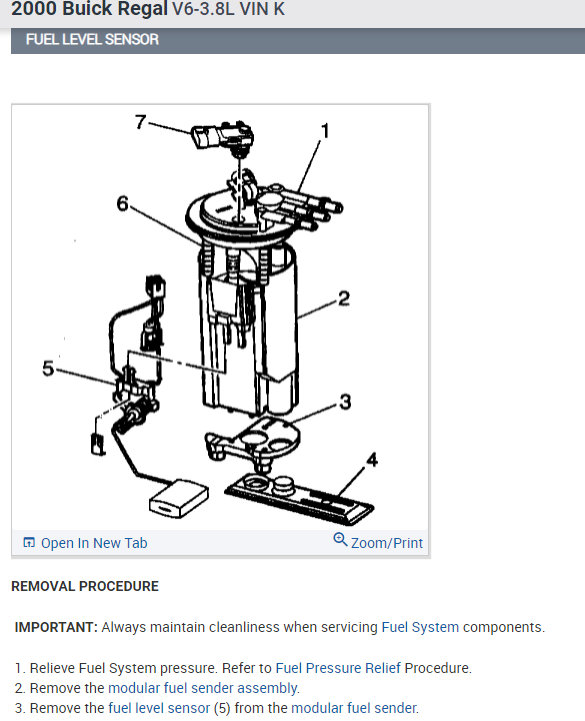 2000 Buick Regal V6-3.8L VIN K

FUEL LEVEL SENSOR

7
1
6
2
5
3
4

Open In New Tab
Zoom/Print

REMOVAL PROCEDURE

IMPORTANT: Always maintain cleanliness when servicing Fuel System components.

1. Relieve Fuel System pressure. Refer to Fuel Pressure Relief Procedure.
2. Remove the modular fuel sender assembly.
3. Remove the fuel level sensor (5) from the modular fuel sender.