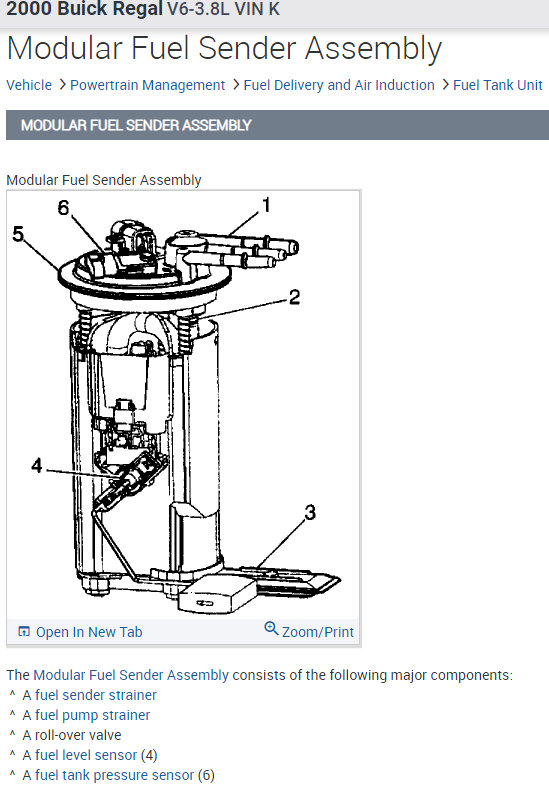 2000 Buick Regal V6-3.8L VIN K

Modular Fuel Sender Assembly

Vehicle > Powertrain Management > Fuel Delivery and Air Induction > Fuel Tank Unit

MODULAR FUEL SENDER ASSEMBLY

Modular Fuel Sender Assembly

6
1
5
2
4
3

Open In New Tab
Zoom/Print

The Modular Fuel Sender Assembly consists of the following major components:
^ A fuel sender strainer
^ A fuel pump strainer
^ A roll-over valve
^ A fuel level sensor (4)
^ A fuel tank pressure sensor (6)