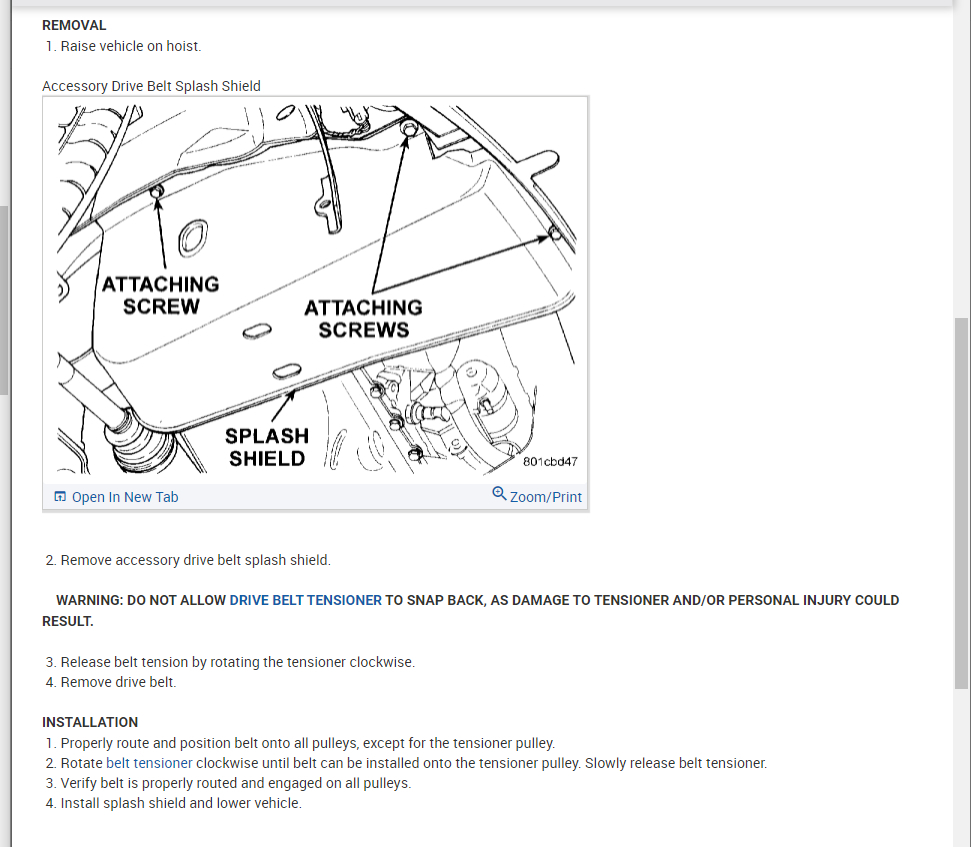 REMOVAL
1. Raise vehicle on hoist.

Accessory Drive Belt Splash Shield

ATTACHING SCREW
ATTACHING SCREWS
SPLASH SHIELD
801cbd47

Open In New Tab
Zoom/Print

2. Remove accessory drive belt splash shield.

WARNING: DO NOT ALLOW DRIVE BELT TENSIONER TO SNAP BACK, AS DAMAGE TO TENSIONER AND/OR PERSONAL INJURY COULD RESULT.

3. Release belt tension by rotating the tensioner clockwise.
4. Remove drive belt.

INSTALLATION
1. Properly route and position belt onto all pulleys, except for the tensioner pulley.
2. Rotate belt tensioner clockwise until belt can be installed onto the tensioner pulley. Slowly release belt tensioner.
3. Verify belt is properly routed and engaged on all pulleys.
4. Install splash shield and lower vehicle.