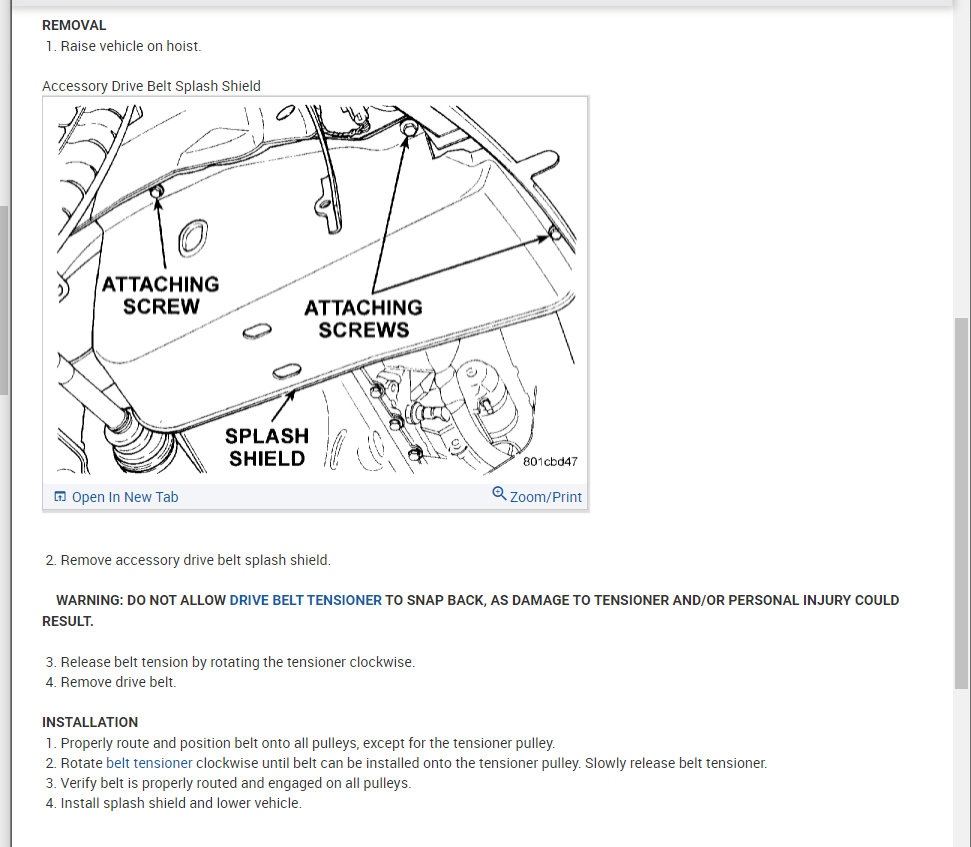 REMOVAL
1. Raise vehicle on hoist.

Accessory Drive Belt Splash Shield

ATTACHING SCREW
ATTACHING SCREWS
SPLASH SHIELD
801cbd47

Open In New Tab
Zoom/Print

2. Remove accessory drive belt splash shield.

WARNING: DO NOT ALLOW DRIVE BELT TENSIONER TO SNAP BACK, AS DAMAGE TO TENSIONER AND/OR PERSONAL INJURY COULD RESULT.

3. Release belt tension by rotating the tensioner clockwise.
4. Remove drive belt.

INSTALLATION
1. Properly route and position belt onto all pulleys, except for the tensioner pulley.
2. Rotate belt tensioner clockwise until belt can be installed onto the tensioner pulley. Slowly release belt tensioner.
3. Verify belt is properly routed and engaged on all pulleys.
4. Install splash shield and lower vehicle.