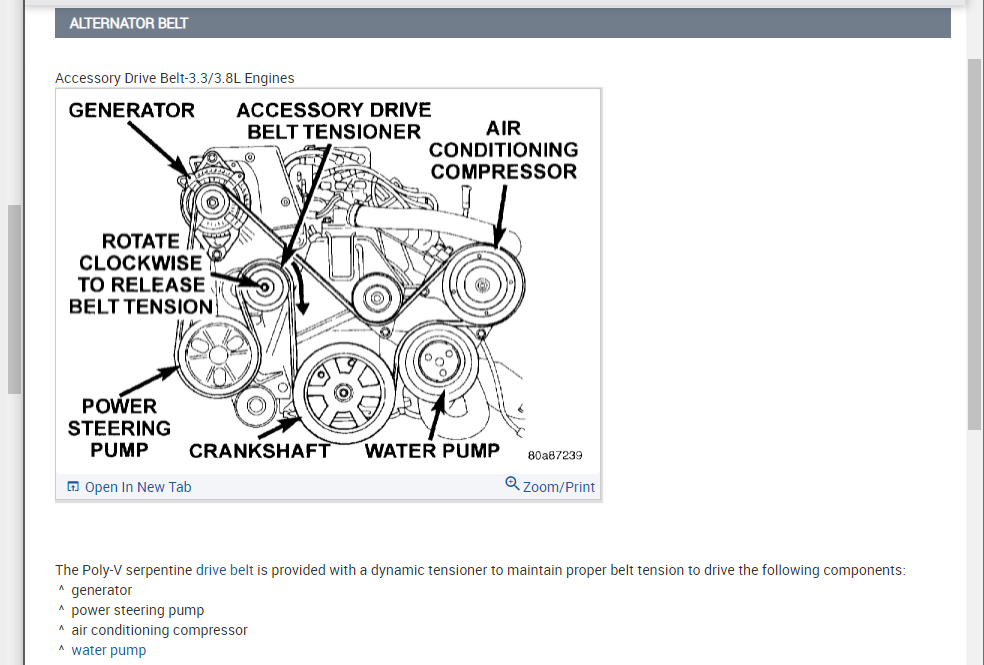 ALTERNATOR BELT

Accessory Drive Belt-3.3/3.8L Engines

GENERATOR
ACCESSORY DRIVE BELT TENSIONER
AIR CONDITIONING COMPRESSOR
ROTATE CLOCKWISE TO RELEASE BELT TENSION
POWER STEERING PUMP
CRANKSHAFT
WATER PUMP
80a87239

Open In New Tab
Zoom/Print

The Poly-V serpentine drive belt is provided with a dynamic tensioner to maintain proper belt tension to drive the following components:
^ generator
^ power steering pump
^ air conditioning compressor
^ water pump