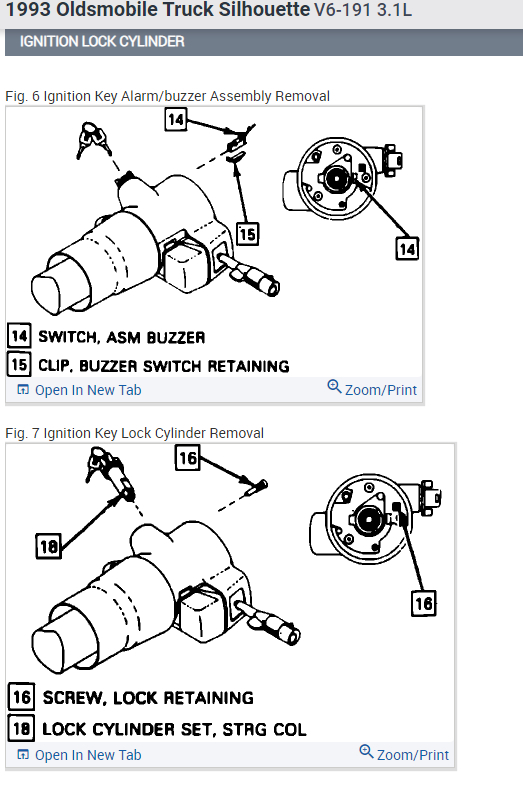 1993 Oldsmobile Truck Silhouette V6-191 3.1L

IGNITION LOCK CYLINDER

Fig. 6 Ignition Key Alarm/buzzer Assembly Removal

14

15

14

14 SWITCH, ASM BUZZER

15 CLIP, BUZZER SWITCH RETAINING

Open In New Tab

Zoom/Print

Fig. 7 Ignition Key Lock Cylinder Removal

16

18

16

16 SCREW, LOCK RETAINING

18 LOCK CYLINDER SET, STRG COL

Open In New Tab

Zoom/Print