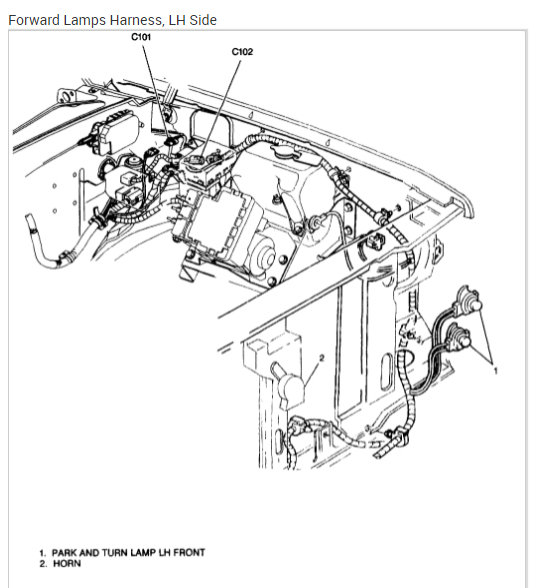 Forward Lamps Harness, LH Side

C101

C102

2

1

1. PARK AND TURN LAMP LH FRONT
2. HORN