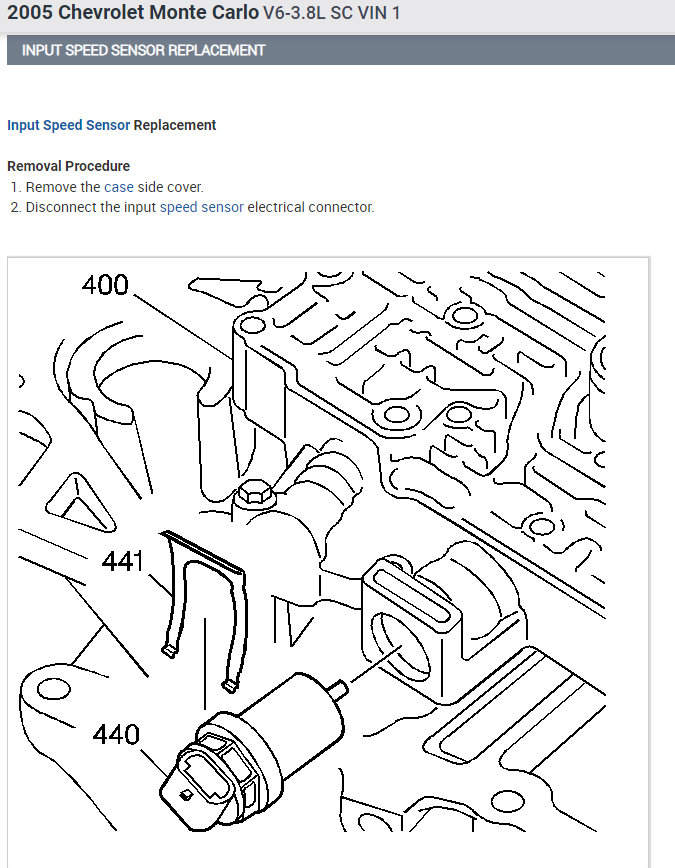 2005 Chevrolet Monte Carlo V6-3.8L SC VIN 1

INPUT SPEED SENSOR REPLACEMENT

Input Speed Sensor Replacement

Removal Procedure
1. Remove the case side cover.
2. Disconnect the input speed sensor electrical connector.

400

441

440