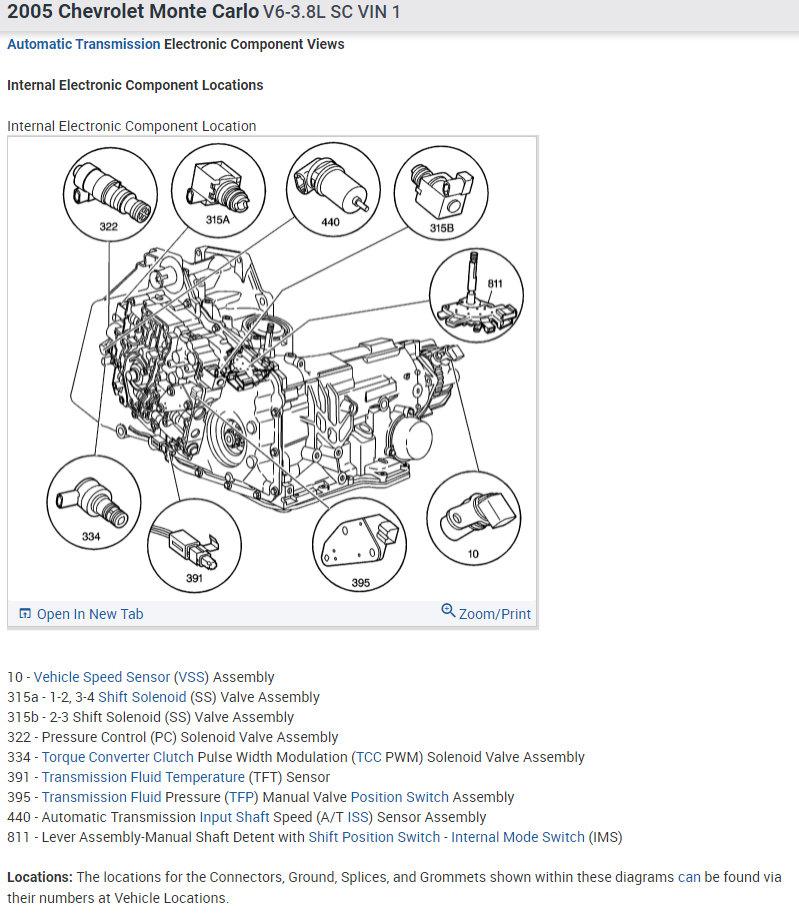 2005 Chevrolet Monte Carlo V6-3.8L SC VIN 1

Automatic Transmission Electronic Component Views

Internal Electronic Component Locations

Internal Electronic Component Location

322
315A
440
315B
811
334
391
395
10

Open In New Tab
Zoom/Print

10 - Vehicle Speed Sensor (VSS) Assembly
315a - 1-2, 3-4 Shift Solenoid (SS) Valve Assembly
315b - 2-3 Shift Solenoid (SS) Valve Assembly
322 - Pressure Control (PC) Solenoid Valve Assembly
334 - Torque Converter Clutch Pulse Width Modulation (TCC PWM) Solenoid Valve Assembly
391 - Transmission Fluid Temperature (TFT) Sensor
395 - Transmission Fluid Pressure (TFP) Manual Valve Position Switch Assembly
440 - Automatic Transmission Input Shaft Speed (A/T ISS) Sensor Assembly
811 - Lever Assembly-Manual Shaft Detent with Shift Position Switch - Internal Mode Switch (IMS)

Locations: The locations for the Connectors, Ground, Splices, and Grommets shown within these diagrams can be found via their numbers at Vehicle Locations.