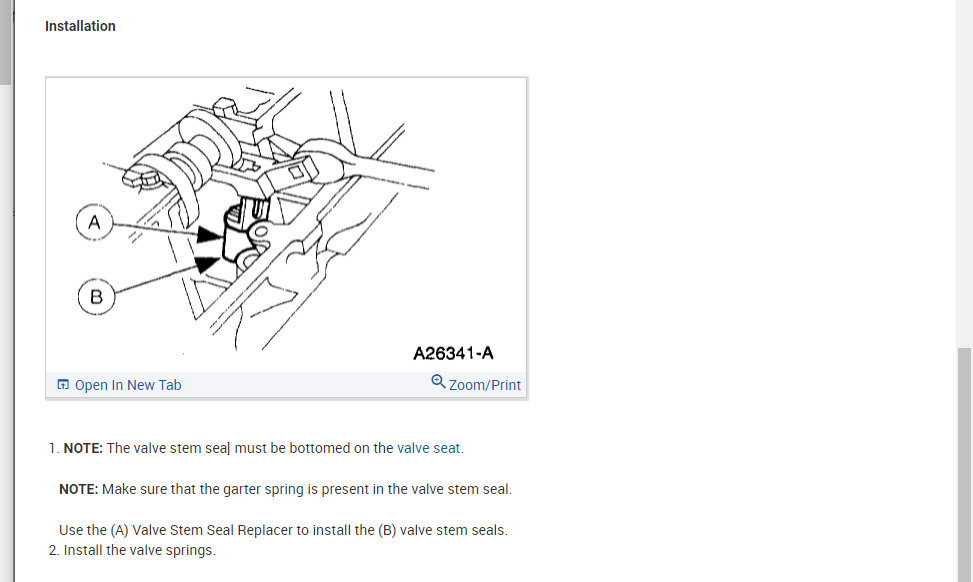 Installation

A

B

A26341-A

Open In New Tab

Zoom/Print

1. NOTE: The valve stem seal must be bottomed on the valve seat.

NOTE: Make sure that the garter spring is present in the valve stem seal.

Use the (A) Valve Stem Seal Replacer to install the (B) valve stem seals.

2. Install the valve springs.