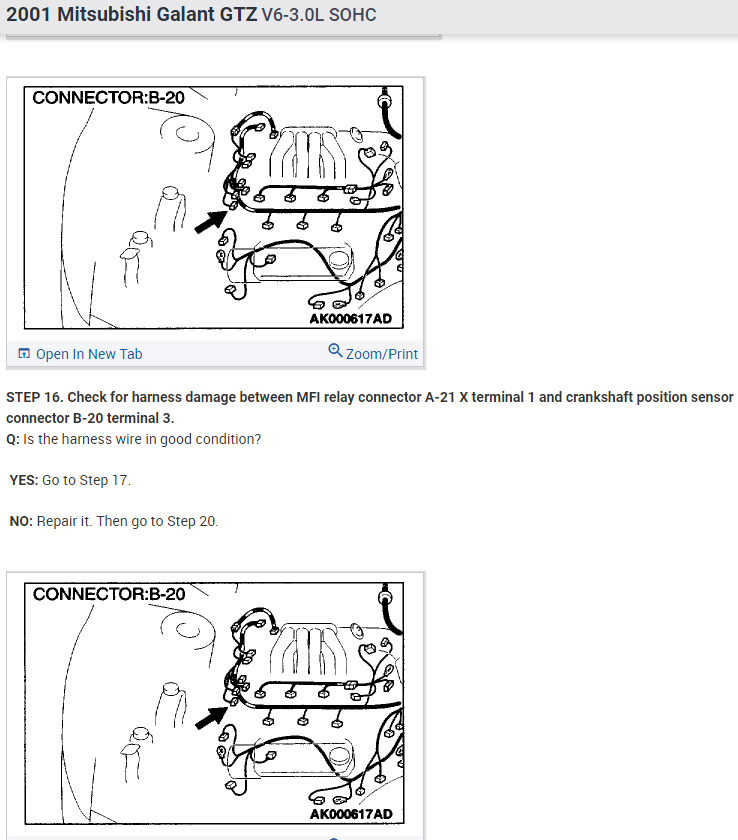 2001 Mitsubishi Galant GTZ V6-3.0L SOHC

CONNECTOR:B-20

AK000617AD

Open In New Tab

Zoom/Print

STEP 16. Check for harness damage between MFI relay connector A-21 X terminal 1 and crankshaft position sensor connector B-20 terminal 3.

Q: Is the harness wire in good condition?

YES: Go to Step 17.

NO: Repair it. Then go to Step 20.

CONNECTOR:B-20

AK000617AD