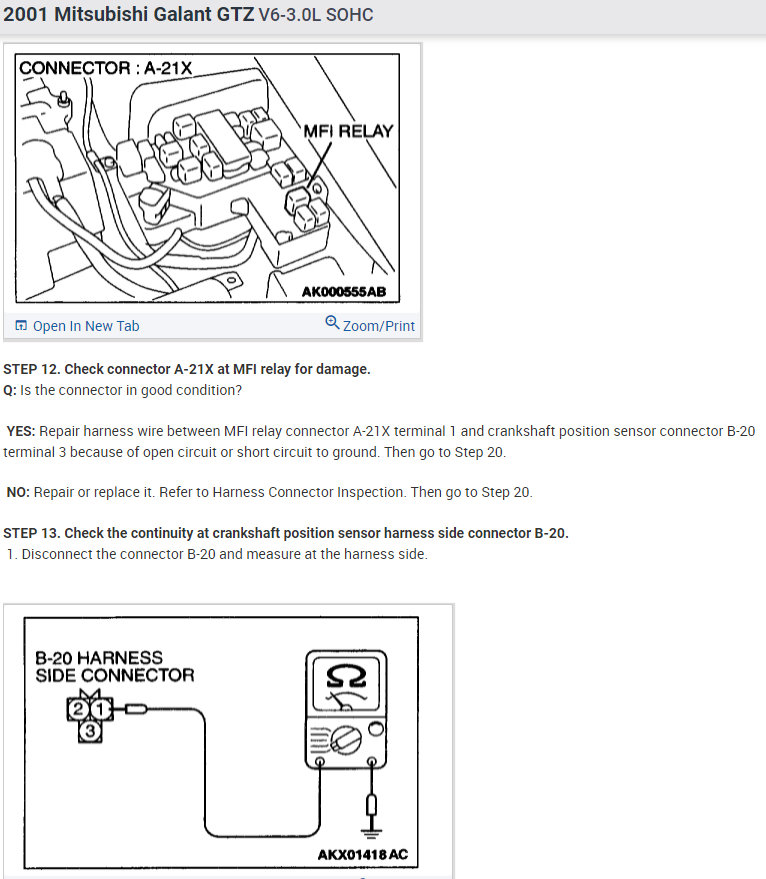 2001 Mitsubishi Galant GTZ V6-3.0L SOHC

CONNECTOR : A-21X

MFI RELAY

AK000555AB

Open In New Tab

Zoom/Print

STEP 12. Check connector A-21X at MFI relay for damage.
Q: Is the connector in good condition?

YES: Repair harness wire between MFI relay connector A-21X terminal 1 and crankshaft position sensor connector B-20 terminal 3 because of open circuit or short circuit to ground. Then go to Step 20.

NO: Repair or replace it. Refer to Harness Connector Inspection. Then go to Step 20.

STEP 13. Check the continuity at crankshaft position sensor harness side connector B-20.
1. Disconnect the connector B-20 and measure at the harness side.

B-20 HARNESS SIDE CONNECTOR

2 1
3

Ω

AKX01418 AC