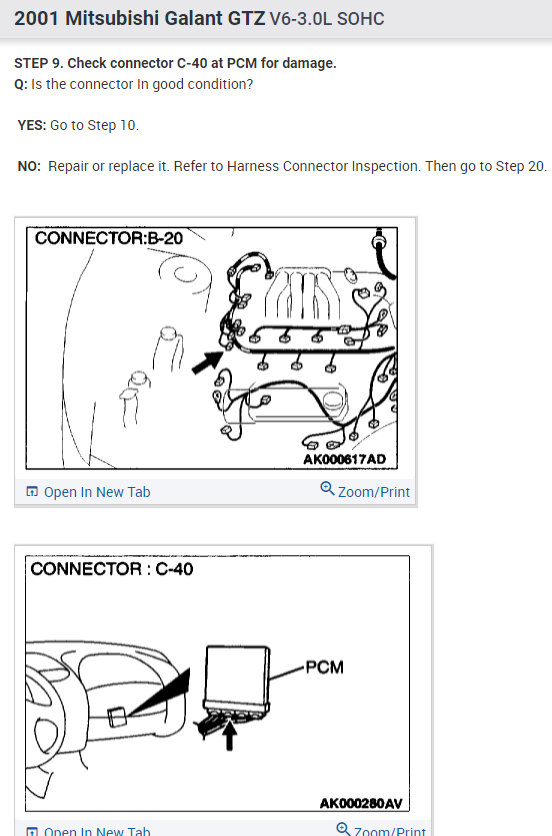 2001 Mitsubishi Galant GTZ V6-3.0L SOHC

STEP 9. Check connector C-40 at PCM for damage.
Q: Is the connector In good condition?

YES: Go to Step 10.

NO: Repair or replace it. Refer to Harness Connector Inspection. Then go to Step 20.

CONNECTOR:B-20

AK000617AD

Open In New Tab
Zoom/Print

CONNECTOR : C-40

PCM

AK000280AV

Open In New Tab
Zoom/Print