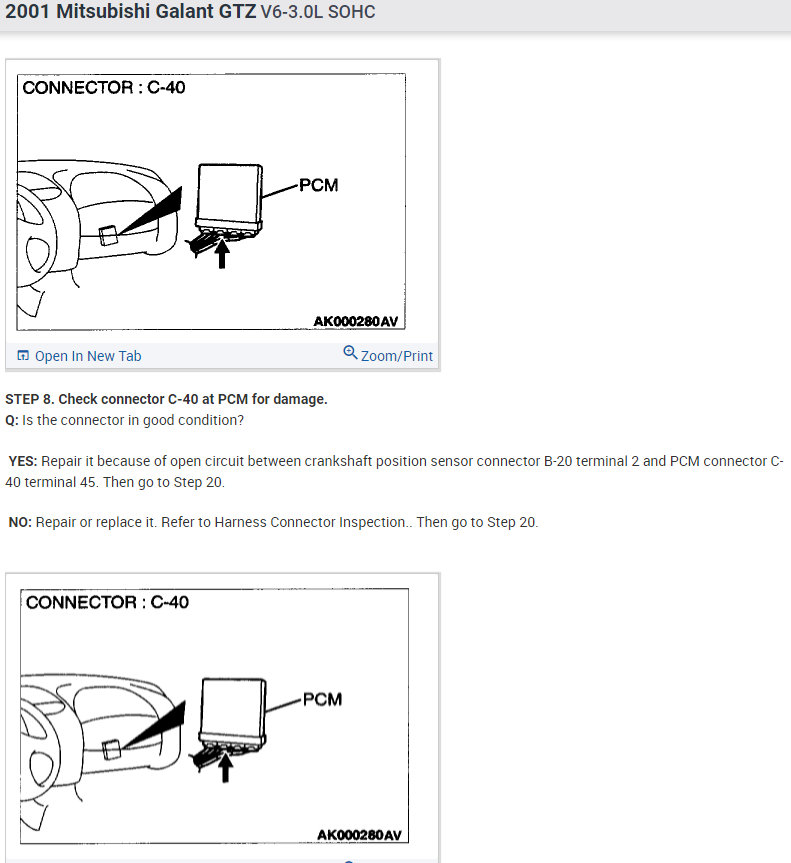 2001 Mitsubishi Galant GTZ V6-3.0L SOHC

CONNECTOR : C-40

PCM

AK000280AV

Open In New Tab

Zoom/Print

STEP 8. Check connector C-40 at PCM for damage.
Q: Is the connector in good condition?

YES: Repair it because of open circuit between crankshaft position sensor connector B-20 terminal 2 and PCM connector C-40 terminal 45. Then go to Step 20.

NO: Repair or replace it. Refer to Harness Connector Inspection.. Then go to Step 20.

CONNECTOR : C-40

PCM

AK000280AV