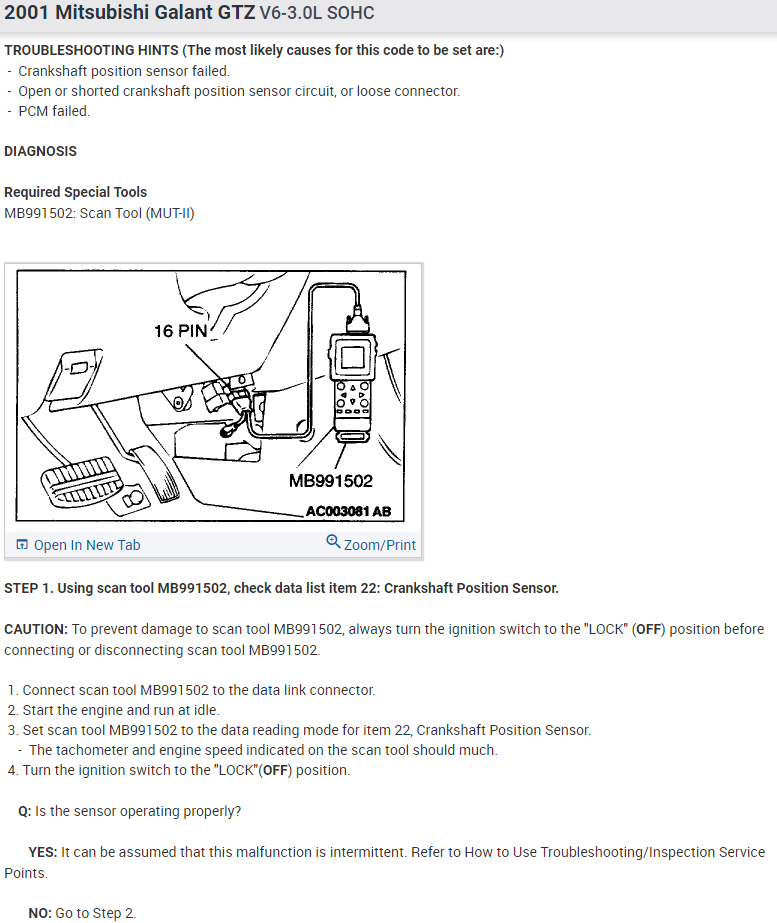 2001 Mitsubishi Galant GTZ V6-3.0L SOHC

TROUBLESHOOTING HINTS (The most likely causes for this code to be set are:)
- Crankshaft position sensor failed.
- Open or shorted crankshaft position sensor circuit, or loose connector.
- PCM failed.

DIAGNOSIS

Required Special Tools
MB991502: Scan Tool (MUT-II)

16 PIN

MB991502

AC003081 AB

Open In New Tab

Zoom/Print

STEP 1. Using scan tool MB991502, check data list item 22: Crankshaft Position Sensor.

CAUTION: To prevent damage to scan tool MB991502, always turn the ignition switch to the "LOCK" (OFF) position before connecting or disconnecting scan tool MB991502.

1. Connect scan tool MB991502 to the data link connector.
2. Start the engine and run at idle.
3. Set scan tool MB991502 to the data reading mode for item 22, Crankshaft Position Sensor.
- The tachometer and engine speed indicated on the scan tool should much.
4. Turn the ignition switch to the "LOCK"(OFF) position.

Q: Is the sensor operating properly?

YES: It can be assumed that this malfunction is intermittent. Refer to How to Use Troubleshooting/Inspection Service Points.

NO: Go to Step 2.