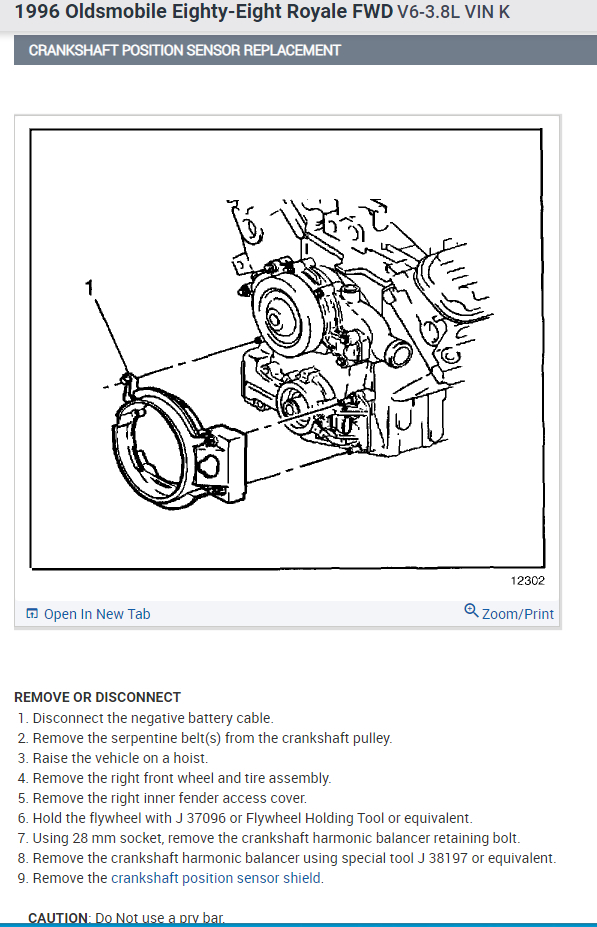 1996 Oldsmobile Eighty-Eight Royale FWD V6-3.8L VIN K

CRANKSHAFT POSITION SENSOR REPLACEMENT

1

12302

Open In New Tab

Zoom/Print

REMOVE OR DISCONNECT

1. Disconnect the negative battery cable.
2. Remove the serpentine belt(s) from the crankshaft pulley.
3. Raise the vehicle on a hoist.
4. Remove the right front wheel and tire assembly.
5. Remove the right inner fender access cover.
6. Hold the flywheel with J 37096 or Flywheel Holding Tool or equivalent.
7. Using 28 mm socket, remove the crankshaft harmonic balancer retaining bolt.
8. Remove the crankshaft harmonic balancer using special tool J 38197 or equivalent.
9. Remove the crankshaft position sensor shield.

CAUTION: Do Not use a pry bar.