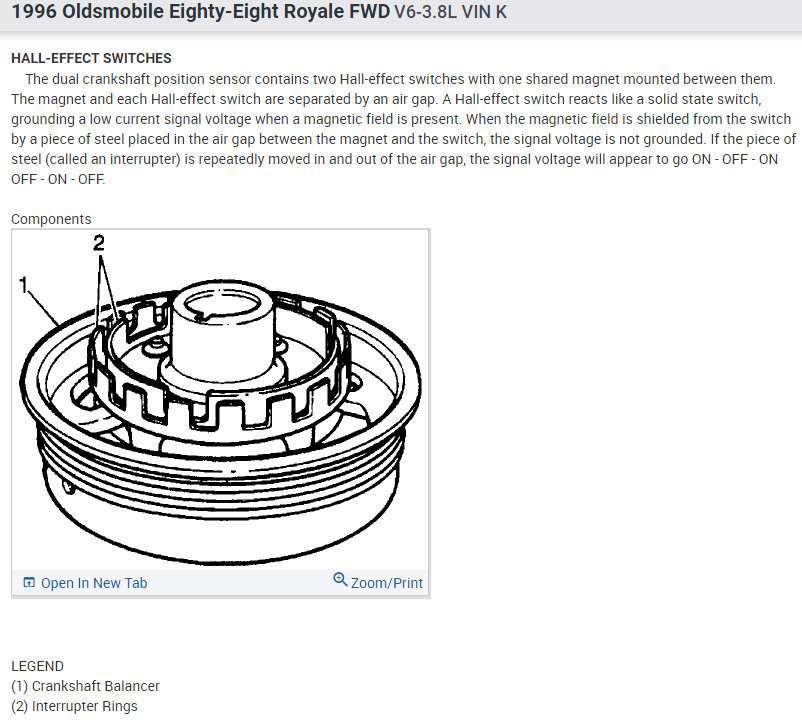 1996 Oldsmobile Eighty-Eight Royale FWD V6-3.8L VIN K

HALL-EFFECT SWITCHES

The dual crankshaft position sensor contains two Hall-effect switches with one shared magnet mounted between them. The magnet and each Hall-effect switch are separated by an air gap. A Hall-effect switch reacts like a solid state switch, grounding a low current signal voltage when a magnetic field is present. When the magnetic field is shielded from the switch by a piece of steel placed in the air gap between the magnet and the switch, the signal voltage is not grounded. If the piece of steel (called an interrupter) is repeatedly moved in and out of the air gap, the signal voltage will appear to go ON - OFF - ON OFF - ON - OFF.

Components

2

1

Open In New Tab

Zoom/Print

LEGEND
(1) Crankshaft Balancer
(2) Interrupter Rings