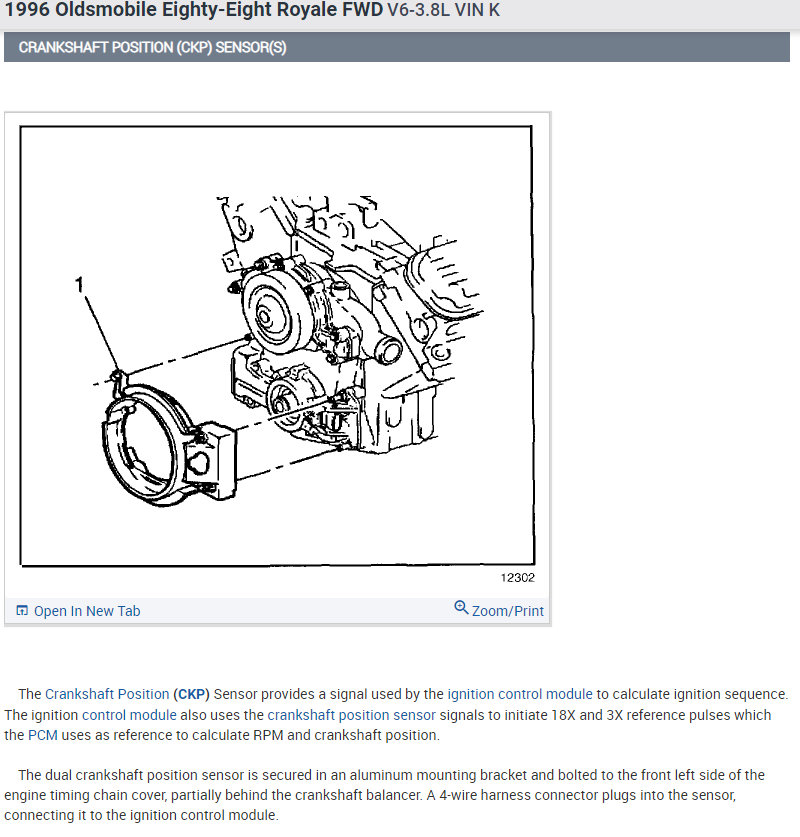 1996 Oldsmobile Eighty-Eight Royale FWD V6-3.8L VIN K

CRANKSHAFT POSITION (CKP) SENSOR(S)

1

12302

Open In New Tab

Zoom/Print

The Crankshaft Position (CKP) Sensor provides a signal used by the ignition control module to calculate ignition sequence. The ignition control module also uses the crankshaft position sensor signals to initiate 18X and 3X reference pulses which the PCM uses as reference to calculate RPM and crankshaft position.

The dual crankshaft position sensor is secured in an aluminum mounting bracket and bolted to the front left side of the engine timing chain cover, partially behind the crankshaft balancer. A 4-wire harness connector plugs into the sensor, connecting it to the ignition control module.