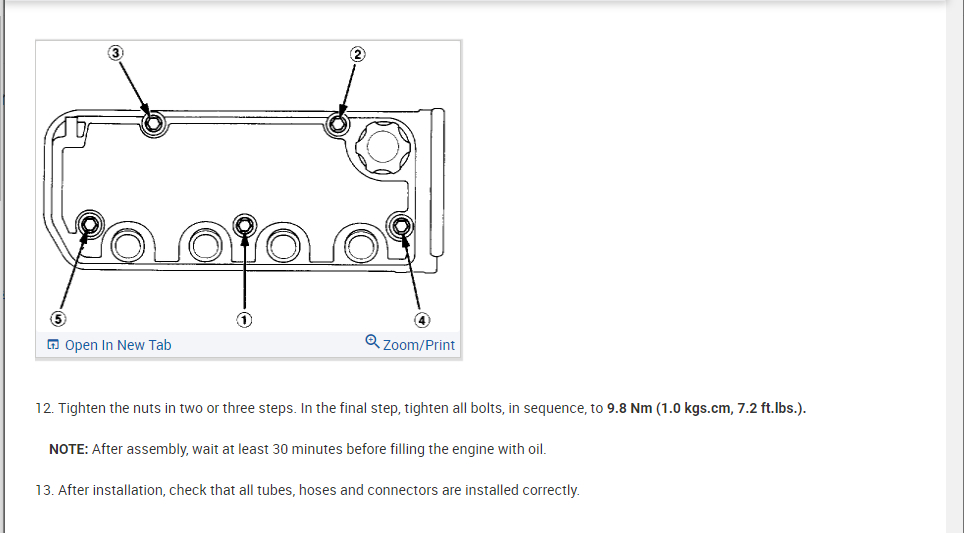 ③
②
⑤
①
④
Open In New Tab
Zoom/Print

12. Tighten the nuts in two or three steps. In the final step, tighten all bolts, in sequence, to 9.8 Nm (1.0 kgs.cm, 7.2 ft.lbs.).

NOTE: After assembly, wait at least 30 minutes before filling the engine with oil.

13. After installation, check that all tubes, hoses and connectors are installed correctly.