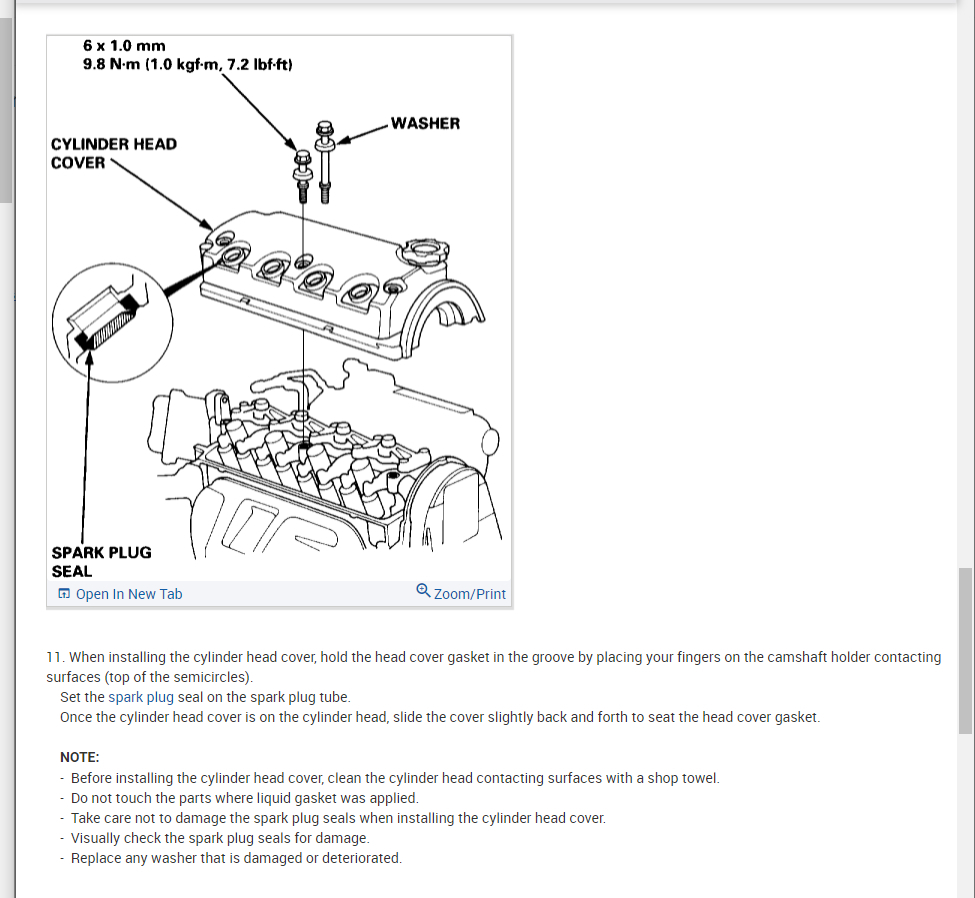 6 x 1.0 mm
9.8 N·m (1.0 kgf·m, 7.2 lbf·ft)

WASHER

CYLINDER HEAD COVER

SPARK PLUG SEAL

Open In New Tab

Zoom/Print

11. When installing the cylinder head cover, hold the head cover gasket in the groove by placing your fingers on the camshaft holder contacting surfaces (top of the semicircles).
Set the spark plug seal on the spark plug tube.
Once the cylinder head cover is on the cylinder head, slide the cover slightly back and forth to seat the head cover gasket.

NOTE:
- Before installing the cylinder head cover, clean the cylinder head contacting surfaces with a shop towel.
- Do not touch the parts where liquid gasket was applied.
- Take care not to damage the spark plug seals when installing the cylinder head cover.
- Visually check the spark plug seals for damage.
- Replace any washer that is damaged or deteriorated.