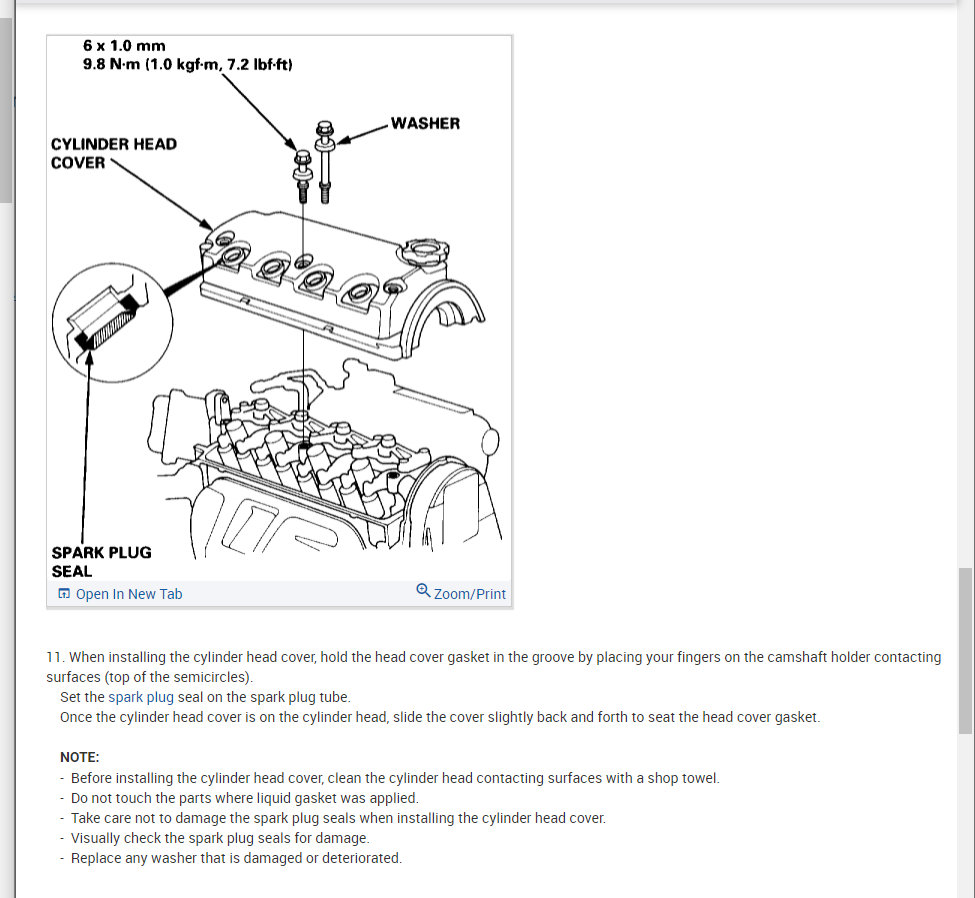 6 x 1.0 mm
9.8 N·m (1.0 kgf·m, 7.2 lbf·ft)

WASHER

CYLINDER HEAD COVER

SPARK PLUG SEAL

Open In New Tab

Zoom/Print

11. When installing the cylinder head cover, hold the head cover gasket in the groove by placing your fingers on the camshaft holder contacting surfaces (top of the semicircles).
Set the spark plug seal on the spark plug tube.
Once the cylinder head cover is on the cylinder head, slide the cover slightly back and forth to seat the head cover gasket.

NOTE:
- Before installing the cylinder head cover, clean the cylinder head contacting surfaces with a shop towel.
- Do not touch the parts where liquid gasket was applied.
- Take care not to damage the spark plug seals when installing the cylinder head cover.
- Visually check the spark plug seals for damage.
- Replace any washer that is damaged or deteriorated.