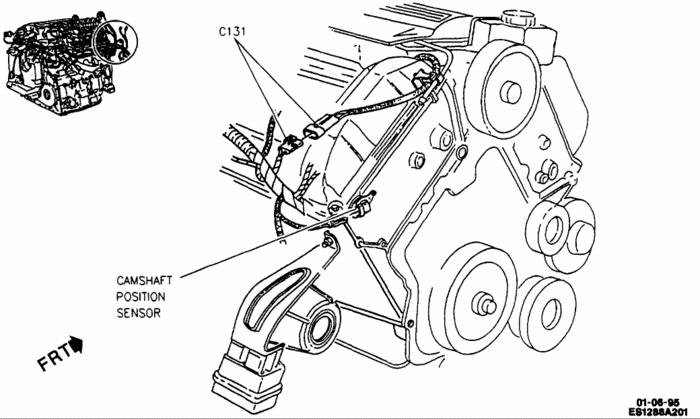 C131

CAMSHAFT POSITION SENSOR

FRT

01-06-95
ES1288A201