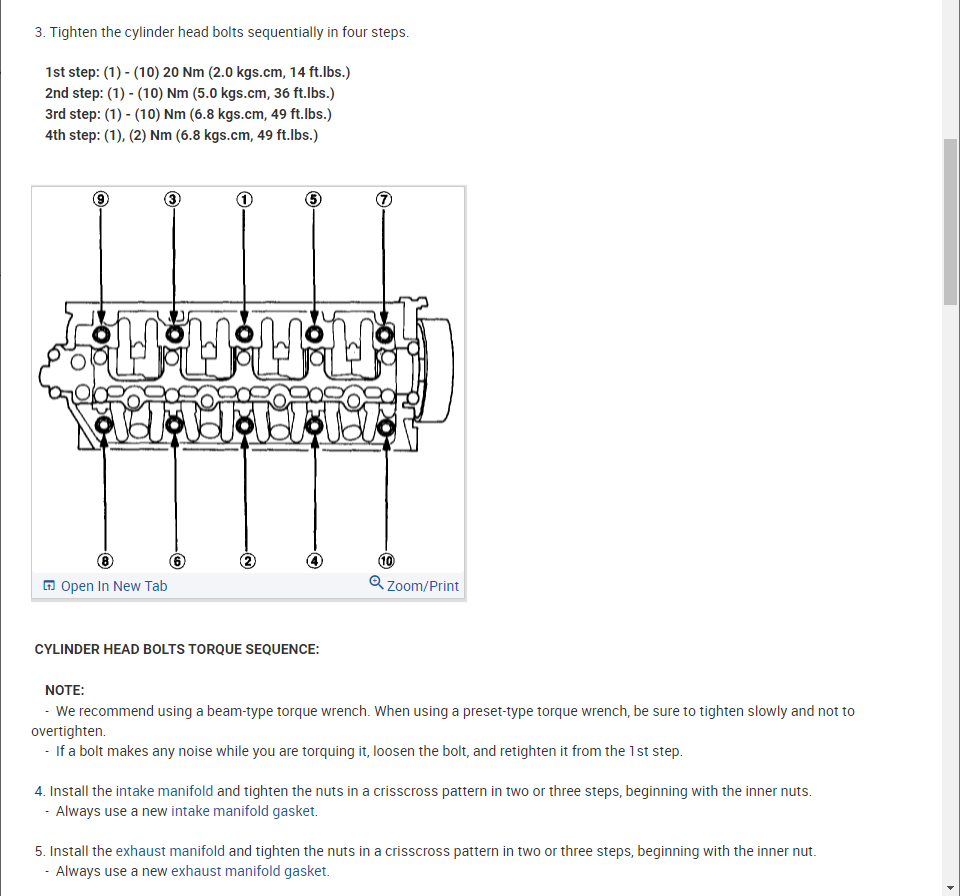 3. Tighten the cylinder head bolts sequentially in four steps.

1st step: (1) - (10) 20 Nm (2.0 kgs.cm, 14 ft.lbs.)
2nd step: (1) - (10) Nm (5.0 kgs.cm, 36 ft.lbs.)
3rd step: (1) - (10) Nm (6.8 kgs.cm, 49 ft.lbs.)
4th step: (1), (2) Nm (6.8 kgs.cm, 49 ft.lbs.)

9 3 1 5 7

8 6 2 4 10

Open In New Tab Zoom/Print

CYLINDER HEAD BOLTS TORQUE SEQUENCE:

NOTE:
- We recommend using a beam-type torque wrench. When using a preset-type torque wrench, be sure to tighten slowly and not to overtighten.
- If a bolt makes any noise while you are torquing it, loosen the bolt, and retighten it from the 1st step.

4. Install the intake manifold and tighten the nuts in a crisscross pattern in two or three steps, beginning with the inner nuts.
- Always use a new intake manifold gasket.

5. Install the exhaust manifold and tighten the nuts in a crisscross pattern in two or three steps, beginning with the inner nut.
- Always use a new exhaust manifold gasket.