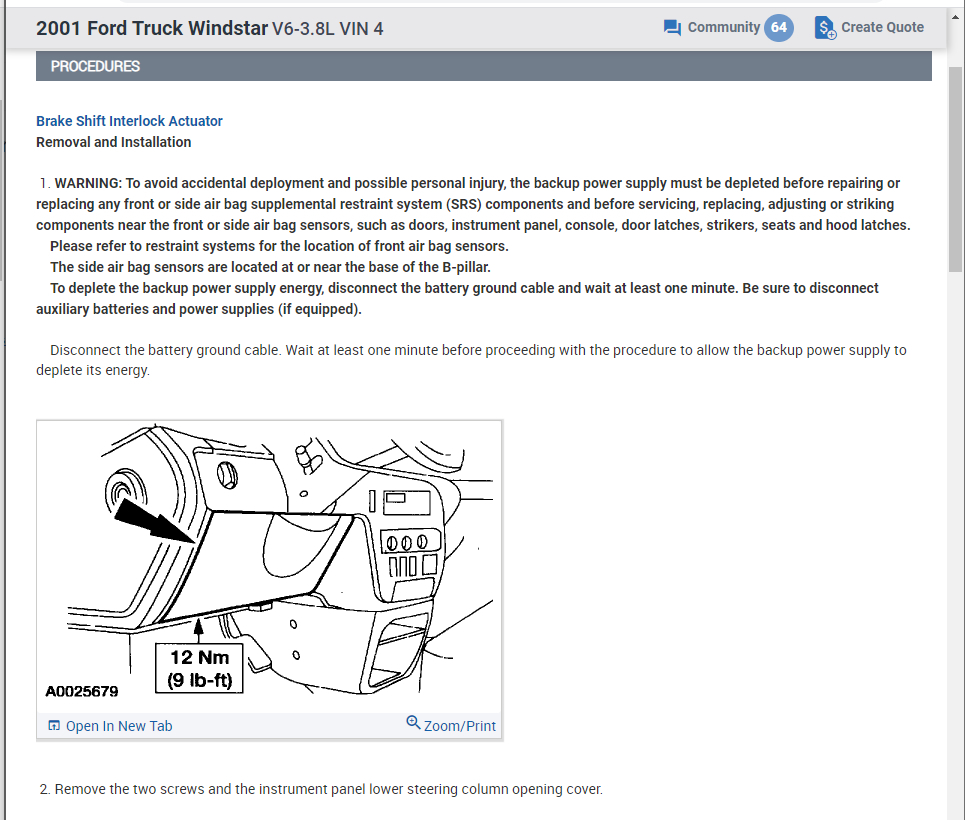 2001 Ford Truck Windstar V6-3.8L VIN 4

Community 64

Create Quote

PROCEDURES

Brake Shift Interlock Actuator
Removal and Installation

1. WARNING: To avoid accidental deployment and possible personal injury, the backup power supply must be depleted before repairing or replacing any front or side air bag supplemental restraint system (SRS) components and before servicing, replacing, adjusting or striking components near the front or side air bag sensors, such as doors, instrument panel, console, door latches, strikers, seats and hood latches.
Please refer to restraint systems for the location of front air bag sensors.
The side air bag sensors are located at or near the base of the B-pillar.
To deplete the backup power supply energy, disconnect the battery ground cable and wait at least one minute. Be sure to disconnect auxiliary batteries and power supplies (if equipped).

Disconnect the battery ground cable. Wait at least one minute before proceeding with the procedure to allow the backup power supply to deplete its energy.

12 Nm
(9 lb-ft)

A0025679

Open In New Tab

Zoom/Print

2. Remove the two screws and the instrument panel lower steering column opening cover.