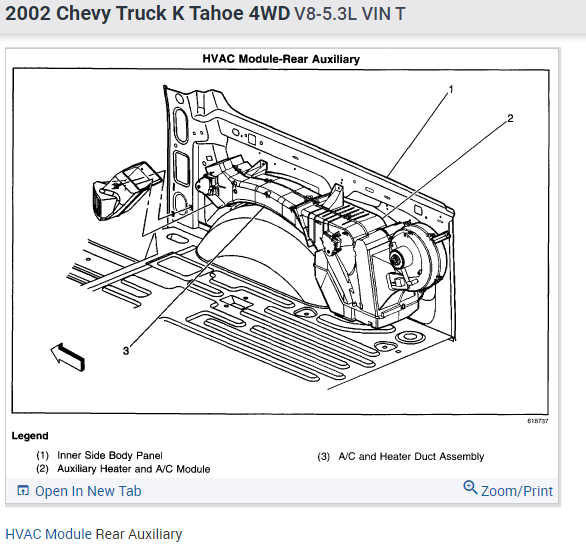 2002 Chevy Truck K Tahoe 4WD V8-5.3L VIN T

HVAC Module-Rear Auxiliary

1

2

3

618737

Legend

(1) Inner Side Body Panel
(2) Auxiliary Heater and A/C Module
(3) A/C and Heater Duct Assembly

Open In New Tab

Zoom/Print

HVAC Module Rear Auxiliary