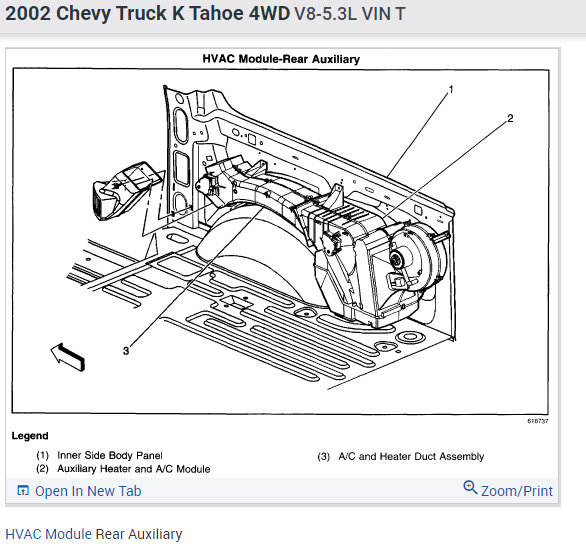 2002 Chevy Truck K Tahoe 4WD V8-5.3L VIN T

HVAC Module-Rear Auxiliary

1

2

3

618737

Legend

(1) Inner Side Body Panel
(2) Auxiliary Heater and A/C Module
(3) A/C and Heater Duct Assembly

Open In New Tab

Zoom/Print

HVAC Module Rear Auxiliary