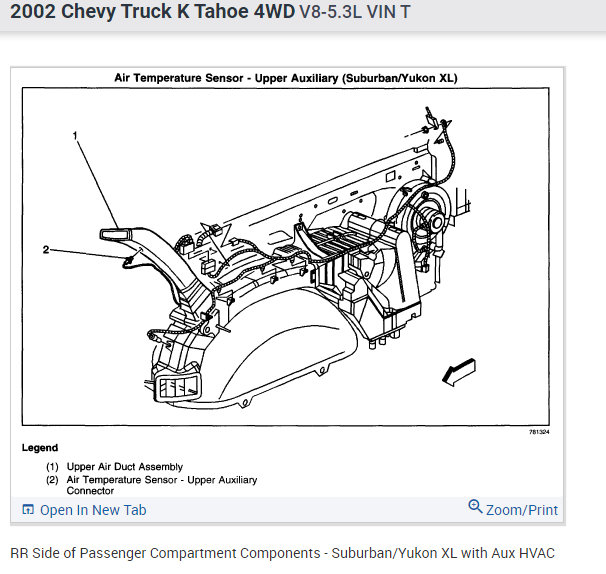 2002 Chevy Truck K Tahoe 4WD V8-5.3L VIN T

Air Temperature Sensor - Upper Auxiliary (Suburban/Yukon XL)

1

2

781324

Legend

(1) Upper Air Duct Assembly
(2) Air Temperature Sensor - Upper Auxiliary Connector

Open In New Tab

Zoom/Print

RR Side of Passenger Compartment Components - Suburban/Yukon XL with Aux HVAC