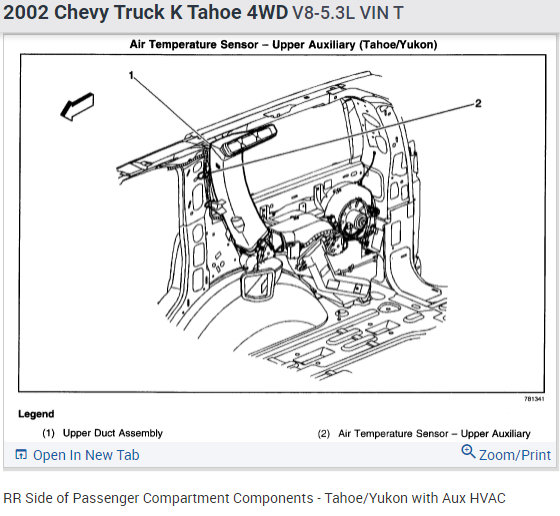 2002 Chevy Truck K Tahoe 4WD V8-5.3L VIN T

Air Temperature Sensor – Upper Auxiliary (Tahoe/Yukon)

1

2

781341

Legend

(1) Upper Duct Assembly

(2) Air Temperature Sensor – Upper Auxiliary

Open In New Tab

Zoom/Print

RR Side of Passenger Compartment Components - Tahoe/Yukon with Aux HVAC