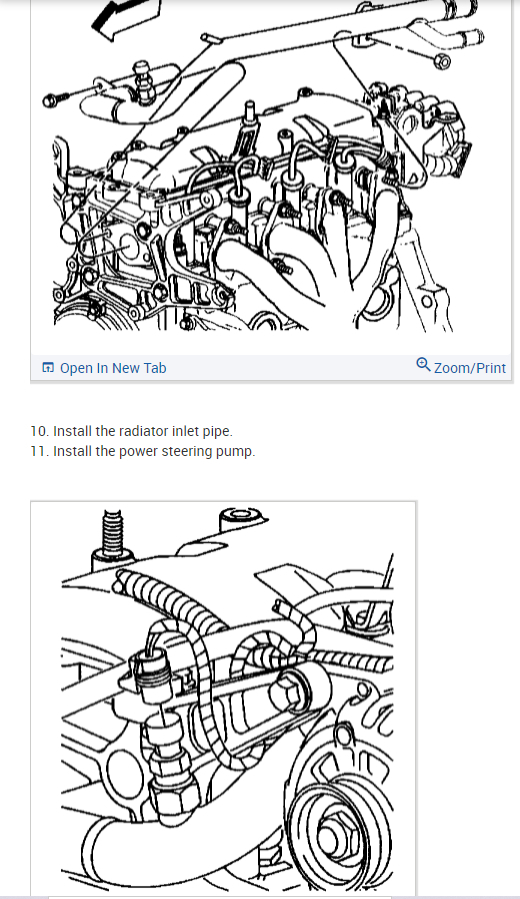 Open In New Tab

Zoom/Print

10. Install the radiator inlet pipe.
11. Install the power steering pump.