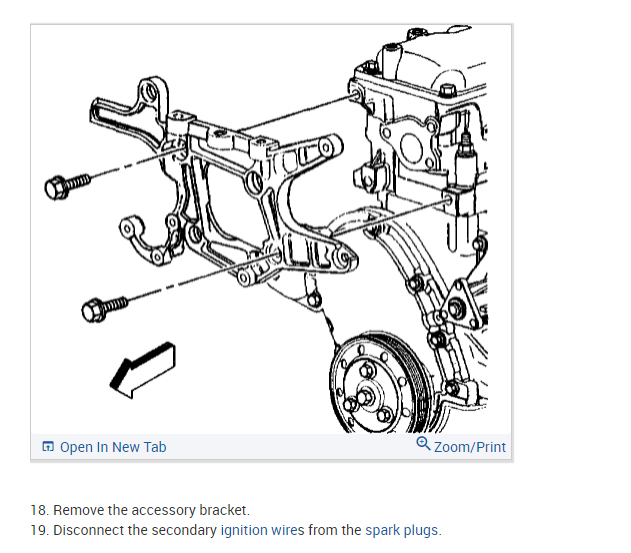 Open In New Tab
Zoom/Print

18. Remove the accessory bracket.
19. Disconnect the secondary ignition wires from the spark plugs.